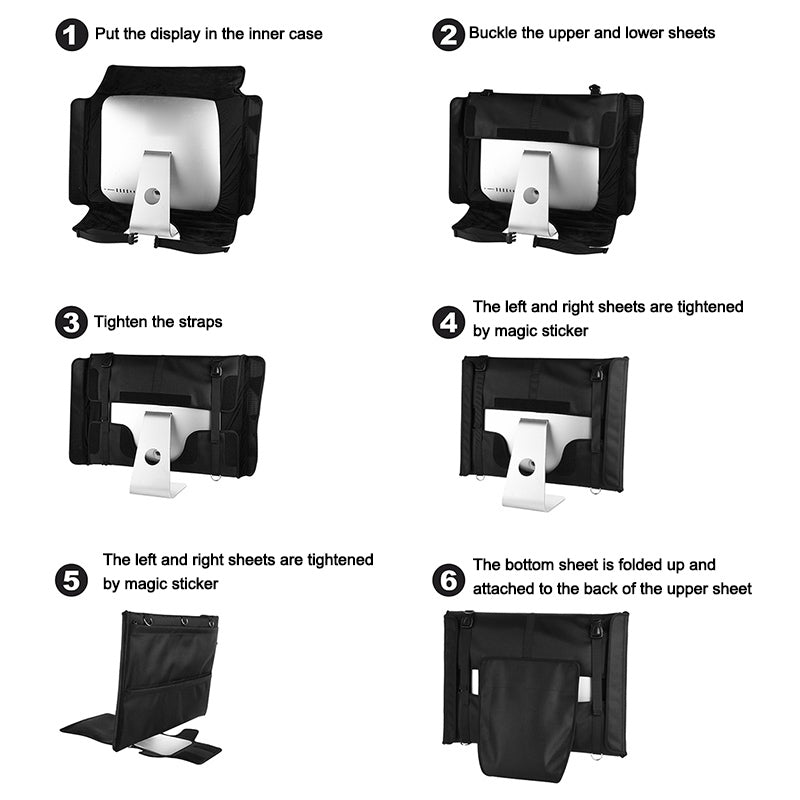 1 Put the display in the inner case

2 Buckle the upper and lower sheets

3 Tighten the straps

4 The left and right sheets are tightened by magic sticker

5 The left and right sheets are tightened by magic sticker

6 The bottom sheet is folded up and attached to the back of the upper sheet